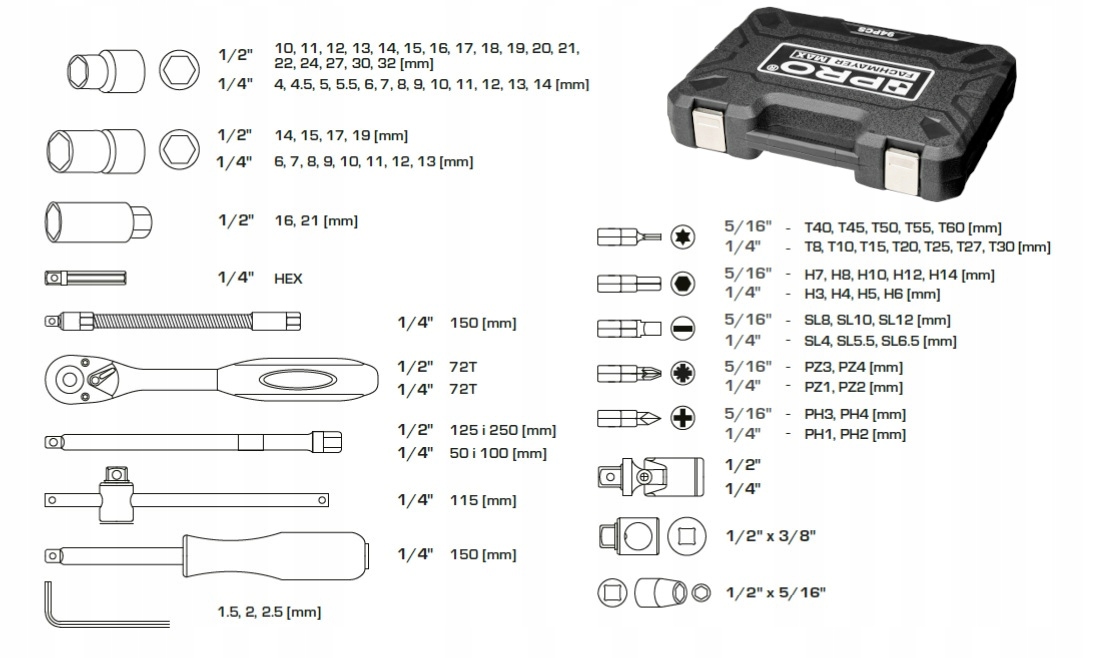 1/2" 10, 11, 12, 13, 14, 15, 16, 17, 18, 19, 20, 21, 22, 24, 27, 30, 32 [mm]
1/4" 4, 4.5, 5, 5.5, 6, 7, 8, 9, 10, 11, 12, 13, 14 [mm]

1/2" 14, 15, 17, 19 [mm]
1/4" 6, 7, 8, 9, 10, 11, 12, 13 [mm]

1/2" 16, 21 [mm]

1/4" HEX

1/4" 150 [mm]

1/2" 72T
1/4" 72T

1/2" 125 i 250 [mm]
1/4" 50 i 100 [mm]

1/4" 115 [mm]

1/4" 150 [mm]

1.5, 2, 2.5 [mm]

PRO
FACHMAYER MAX
94PCS

5/16" - T40, T45, T50, T55, T60 [mm]
1/4" - T8, T10, T15, T20, T25, T27, T30 [mm]

5/16" - H7, H8, H10, H12, H14 [mm]
1/4" - H3, H4, H5, H6 [mm]

5/16" - SL8, SL10, SL12 [mm]
1/4" - SL4, SL5.5, SL6.5 [mm]

5/16" - PZ3, PZ4 [mm]
1/4" - PZ1, PZ2 [mm]

5/16" - PH3, PH4 [mm]
1/4" - PH1, PH2 [mm]

1/2"
1/4"

1/2" x 3/8"

1/2" x 5/16"